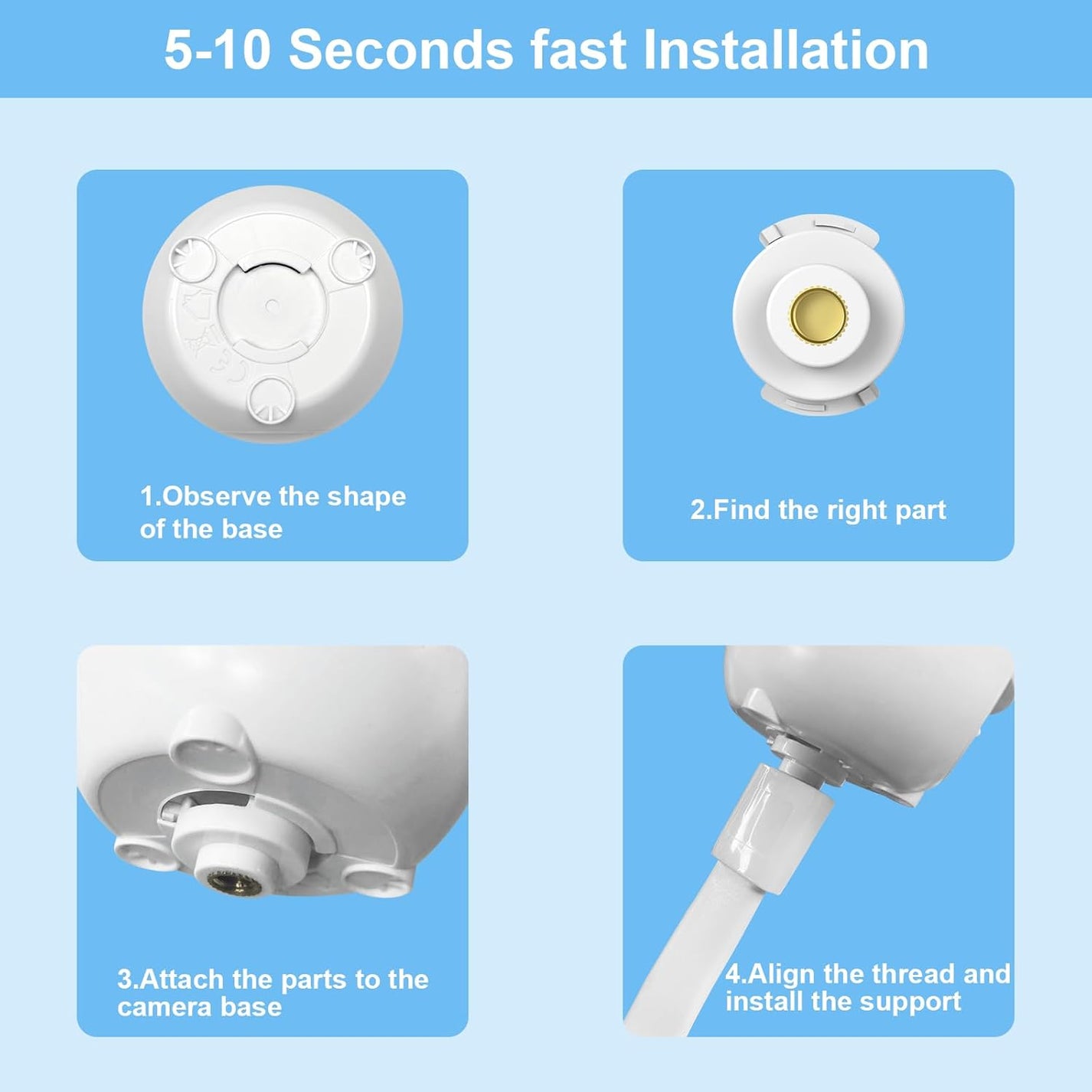 5-10 Seconds fast Installation

1.Observe the shape of the base

2.Find the right part

3.Attach the parts to the camera base

4.Align the thread and install the support