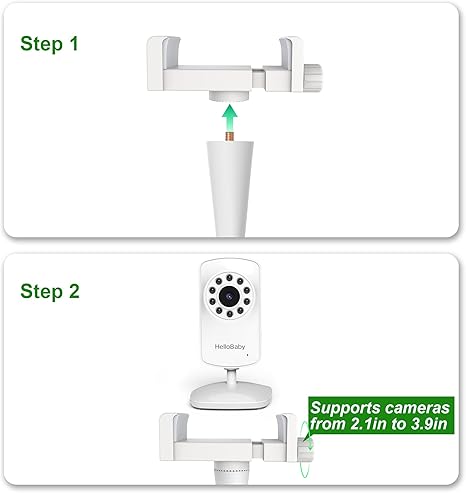 Step 1

Step 2

HelloBaby

Supports cameras from 2.1in to 3.9in